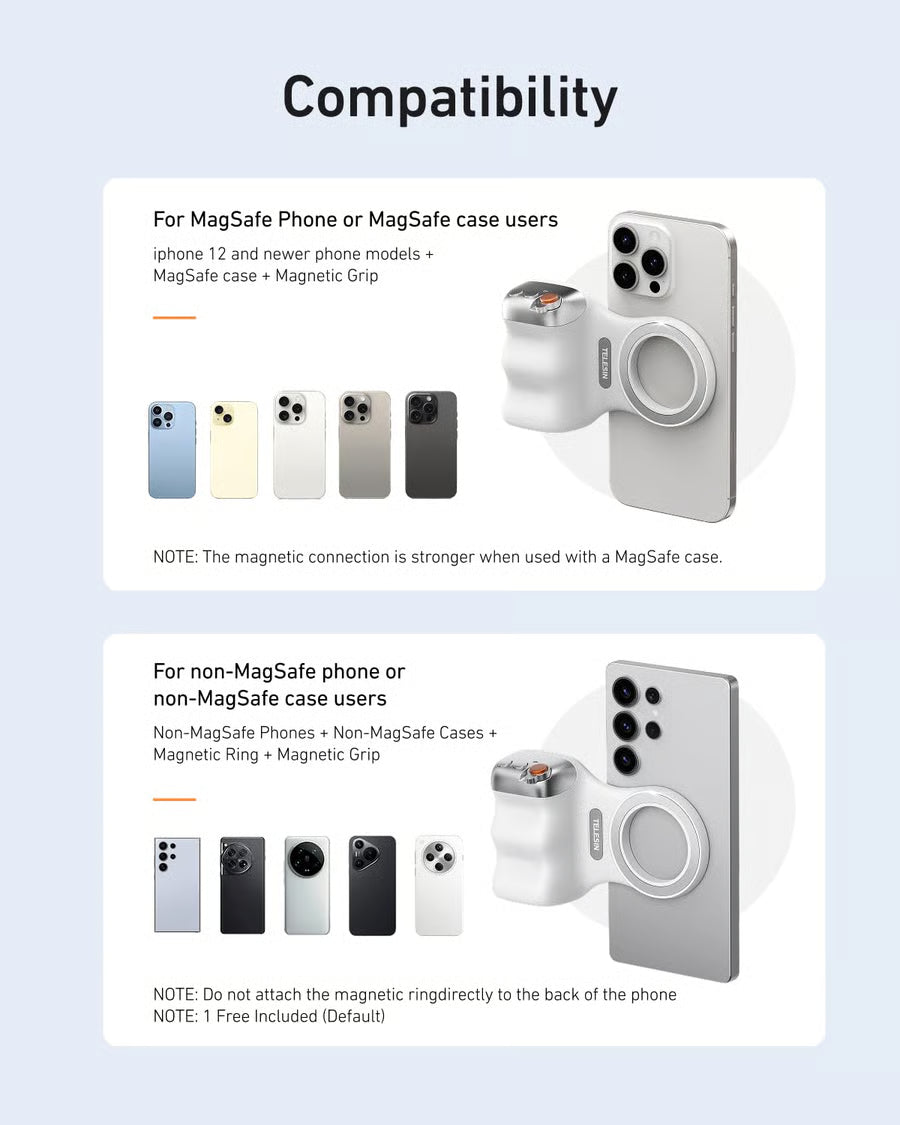 Compatibility

For MagSafe Phone or MagSafe case users

iphone 12 and newer phone models + MagSafe case + Magnetic Grip

TELESIN

NOTE: The magnetic connection is stronger when used with a MagSafe case.

For non-MagSafe phone or non-MagSafe case users

Non-MagSafe Phones + Non-MagSafe Cases + Magnetic Ring + Magnetic Grip

TELESIN

NOTE: Do not attach the magnetic ringdirectly to the back of the phone
NOTE: 1 Free Included (Default)