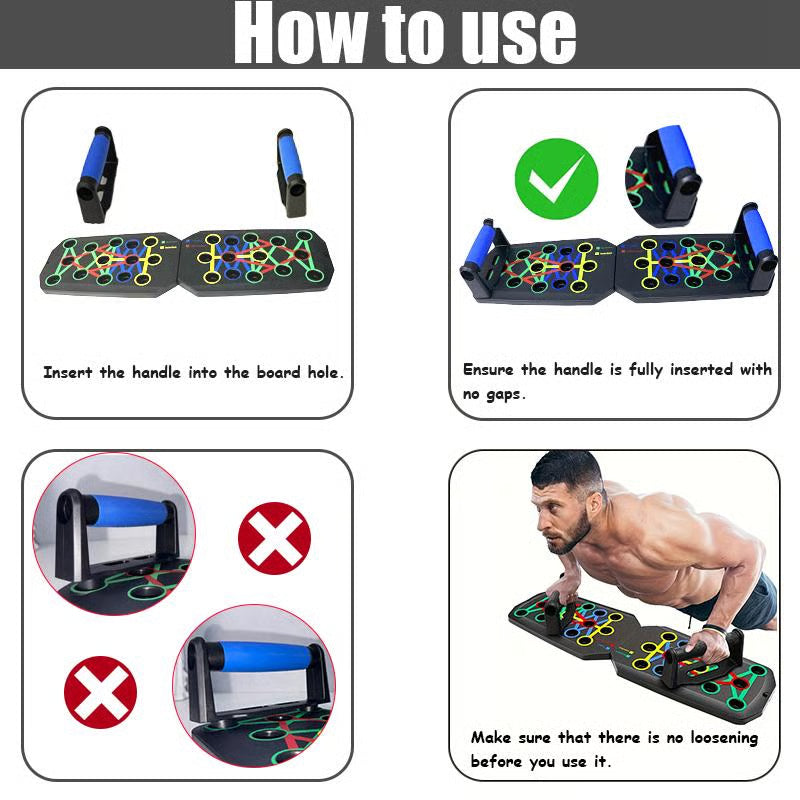 How to use

Insert the handle into the board hole.

Ensure the handle is fully inserted with no gaps.

Make sure that there is no loosening before you use it.